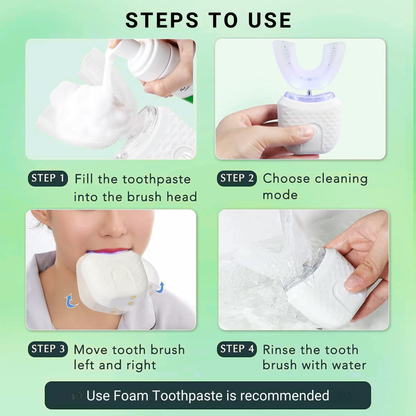 STEPS TO USE

STEP 1 Fill the toothpaste into the brush head

STEP 2 Choose cleaning mode

STEP 3 Move tooth brush left and right

STEP 4 Rinse the tooth brush with water

Use Foam Toothpaste is recommended